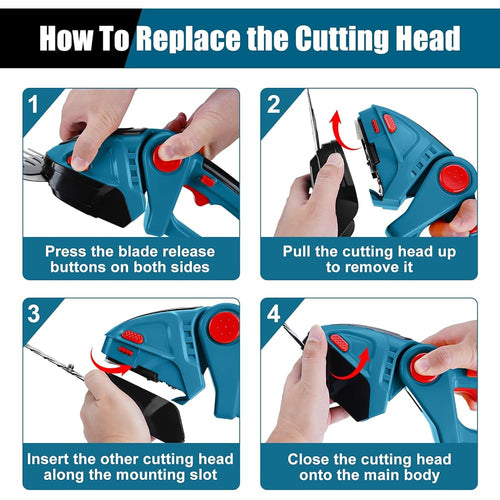 How To Replace the Cutting Head

1

Press the blade release buttons on both sides

2

Pull the cutting head up to remove it

3

Insert the other cutting head along the mounting slot

4

Close the cutting head onto the main body